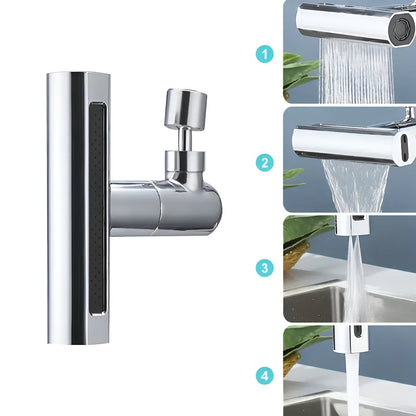 1
2
3
4