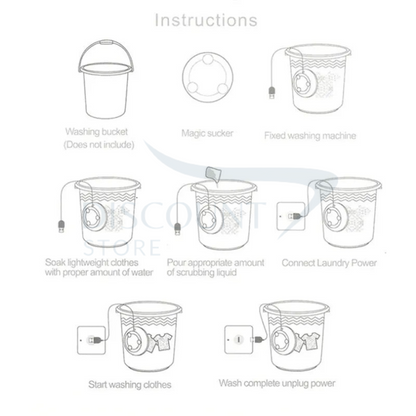 Instructions

Washing bucket
(Does not include)

Magic sucker

Fixed washing machine

DISCOUNT
STORE

Soak lightweight clothes with proper amount of water

Pour appropriate amount of scrubbing liquid

Connect Laundry Power

Start washing clothes

Wash complete unplug power